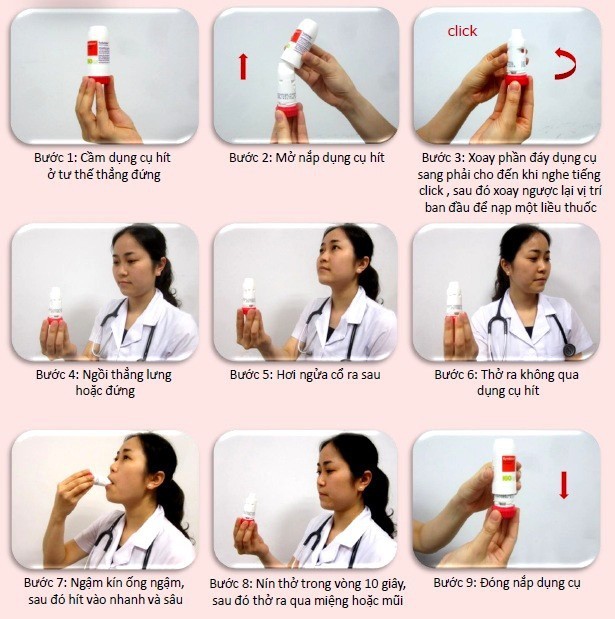 Bước 1: Cầm dụng cụ hít ở tư thế thẳng đứng

Bước 2: Mở nắp dụng cụ hít

click

Bước 3: Xoay phần đáy dụng cụ sang phải cho đến khi nghe tiếng click , sau đó xoay ngược lại vị trí ban đầu để nạp một liều thuốc

Bước 4: Ngồi thẳng lưng hoặc đứng

Bước 5: Hơi ngửa cổ ra sau

Bước 6: Thở ra không qua dụng cụ hít

Bước 7: Ngậm kín ống ngậm, sau đó hít vào nhanh và sâu

Bước 8: Nín thở trong vòng 10 giây, sau đó thở ra qua miệng hoặc mũi

Bước 9: Đóng nắp dụng cụ