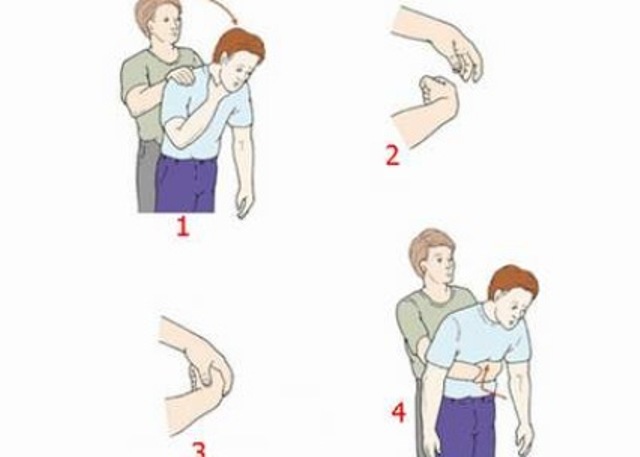 1

2

3

4